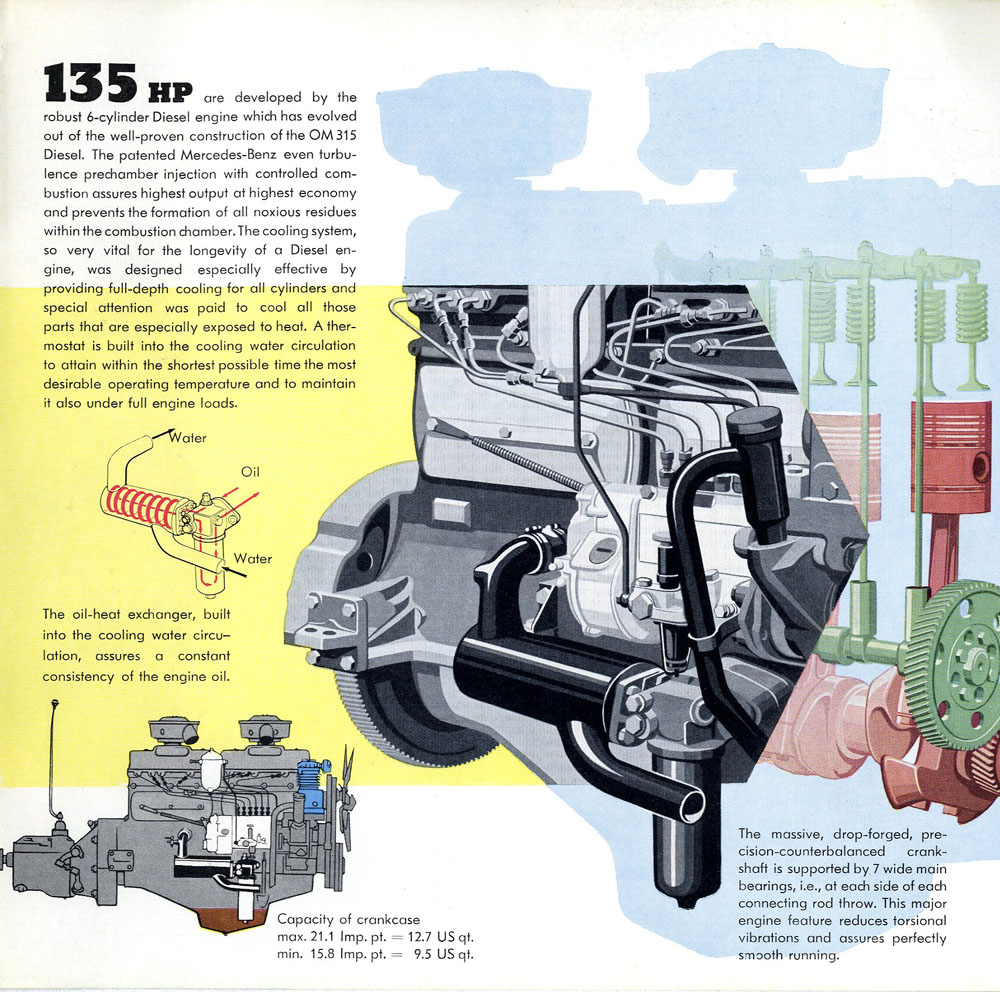 135 HP are developed by the robust 6-cylinder Diesel engine which has evolved out of the well-proven construction of the OM 315 Diesel. The patented Mercedes-Benz even turbulence prechamber injection with controlled combustion assures highest output at highest economy and prevents the formation of all noxious residues within the combustion chamber. The cooling system, so very vital for the longevity of a Diesel engine, was designed especially effective by providing full-depth cooling for all cylinders and special attention was paid to cool all those parts that are especially exposed to heat. A thermostat is built into the cooling water circulation to attain within the shortest possible time the most desirable operating temperature and to maintain it also under full engine loads.

Water

Oil

Water

The oil-heat exchanger, built into the cooling water circulation, assures a constant consistency of the engine oil.

Capacity of crankcase
max. 21.1 Imp. pt. = 12.7 US qt.
min. 15.8 Imp. pt. = 9.5 US qt.

The massive, drop-forged, precision-counterbalanced crankshaft is supported by 7 wide main bearings, i.e., at each side of each connecting rod throw. This major engine feature reduces torsional vibrations and assures perfectly smooth running.