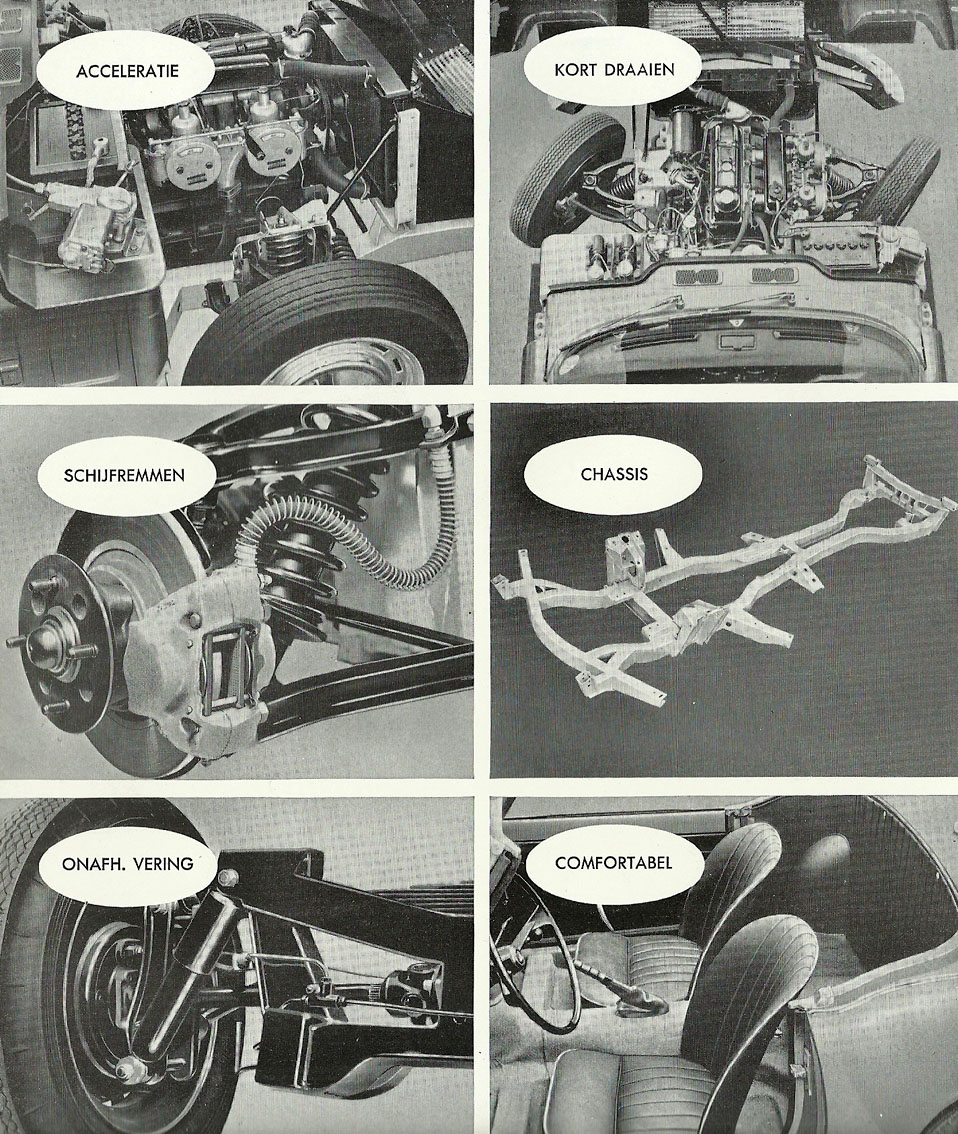 ACCELERATIE

KORT DRAAIEN

SCHIJFREMMEN

CHASSIS

ONAFH. VERING

COMFORTABEL