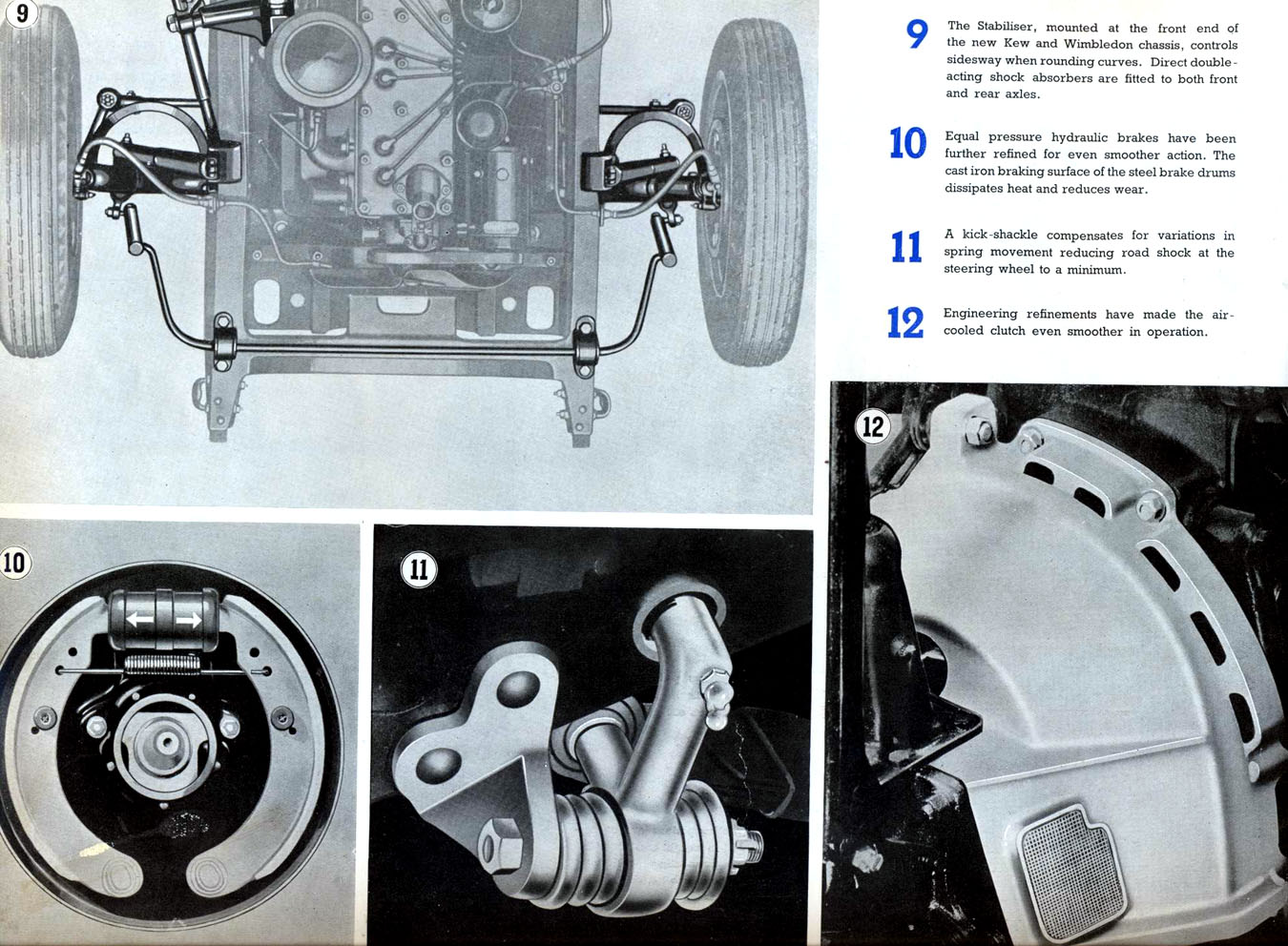 9

9 The Stabiliser, mounted at the front end of the new Kew and Wimbledon chassis, controls sidesway when rounding curves. Direct double-acting shock absorbers are fitted to both front and rear axles.

10 Equal pressure hydraulic brakes have been further refined for even smoother action. The cast iron braking surface of the steel brake drums dissipates heat and reduces wear.

11 A kick-shackle compensates for variations in spring movement reducing road shock at the steering wheel to a minimum.

12 Engineering refinements have made the air-cooled clutch even smoother in operation.

12

10

11