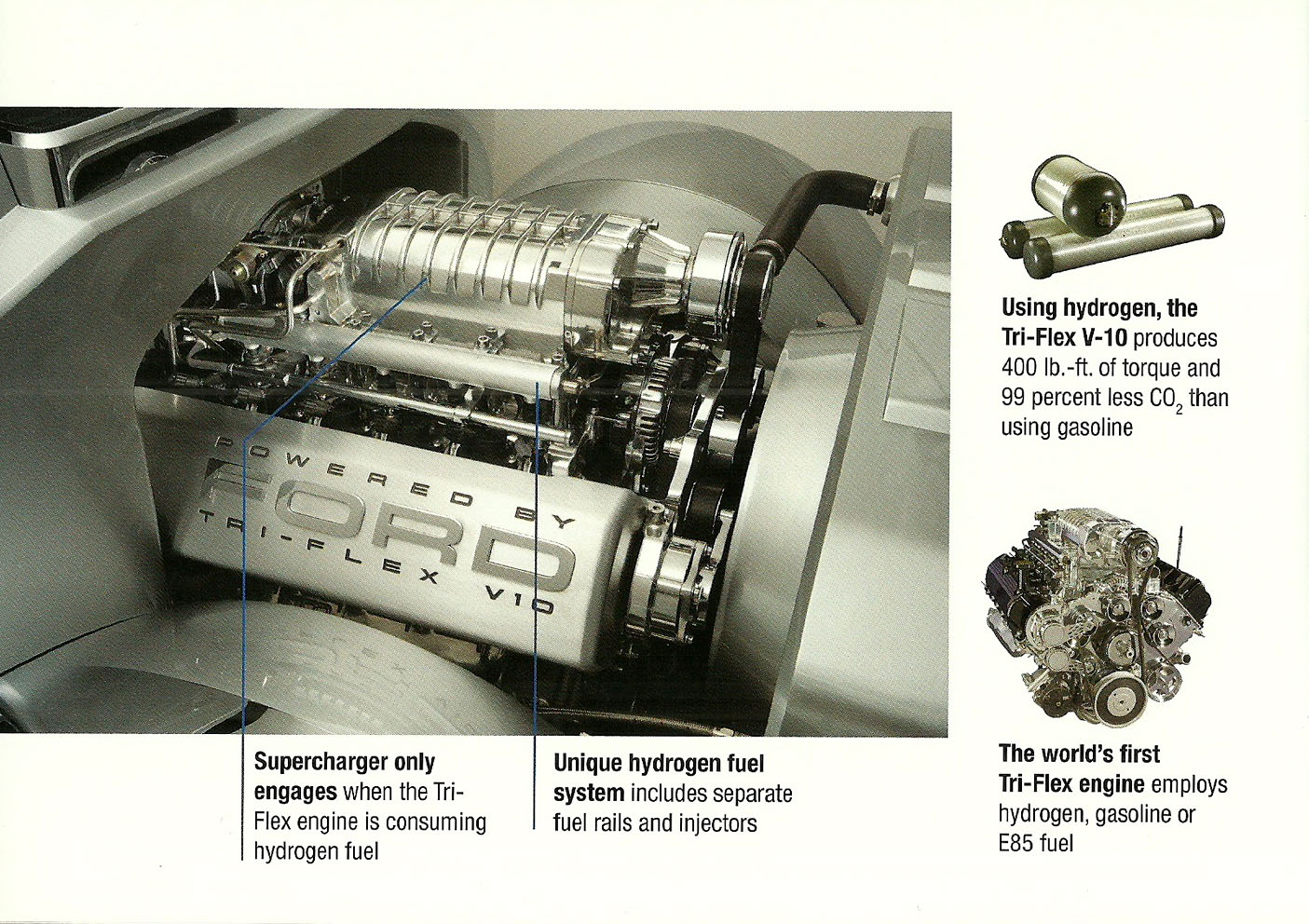 POWERED BY
FORD
TRI-FLEX V10

Supercharger only engages when the Tri-Flex engine is consuming hydrogen fuel

Unique hydrogen fuel system includes separate fuel rails and injectors

Using hydrogen, the Tri-Flex V-10 produces 400 lb.-ft. of torque and 99 percent less $CO_2$ than using gasoline

The world's first Tri-Flex engine employs hydrogen, gasoline or E85 fuel