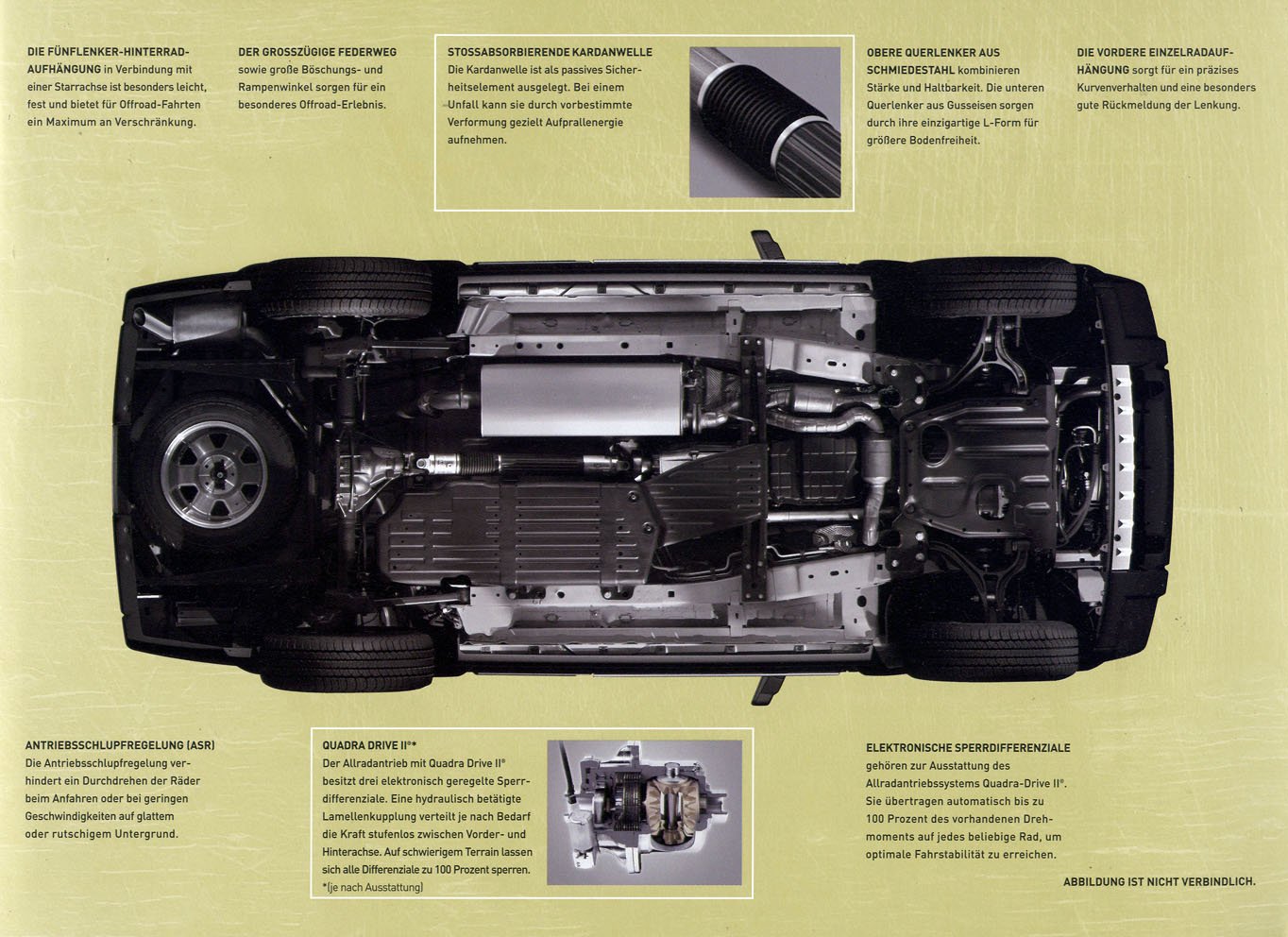 DIE FÜNFLENKER-HINTERRADAUFHÄNGUNG in Verbindung mit einer Starrachse ist besonders leicht, fest und bietet für Offroad-Fahrten ein Maximum an Verschränkung.

DER GROSSZÜGIGE FEDERWEG sowie große Böschungs- und Rampenwinkel sorgen für ein besonderes Offroad-Erlebnis.

STOSSABSORBIERENDE KARDANWELLE
Die Kardanwelle ist als passives Sicherheitselement ausgelegt. Bei einem Unfall kann sie durch vorbestimmte Verformung gezielt Aufprallenergie aufnehmen.

OBERE QUERLENKER AUS SCHMIEDESTAHL kombinieren Stärke und Haltbarkeit. Die unteren Querlenker aus Gusseisen sorgen durch ihre einzigartige L-Form für größere Bodenfreiheit.

DIE VORDERE EINZELRADAUFHÄNGUNG sorgt für ein präzises Kurvenverhalten und eine besonders gute Rückmeldung der Lenkung.

ANTRIEBSSCHLUPFREGELUNG (ASR)
Die Antriebsschlupfregelung verhindert ein Durchdrehen der Räder beim Anfahren oder bei geringen Geschwindigkeiten auf glattem oder rutschigem Untergrund.

QUADRA DRIVE II®*
Der Allradantrieb mit Quadra Drive II® besitzt drei elektronisch geregelte Sperrdifferenziale. Eine hydraulisch betätigte Lamellenkupplung verteilt je nach Bedarf die Kraft stufenlos zwischen Vorder- und Hinterachse. Auf schwierigem Terrain lassen sich alle Differenziale zu 100 Prozent sperren.
*(je nach Ausstattung)

ELEKTRONISCHE SPERRDIFFERENZIALE
gehören zur Ausstattung des Allradantriebssystems Quadra-Drive II®. Sie übertragen automatisch bis zu 100 Prozent des vorhandenen Drehmoments auf jedes beliebige Rad, um optimale Fahrstabilität zu erreichen.

ABBILDUNG IST NICHT VERBINDLICH.