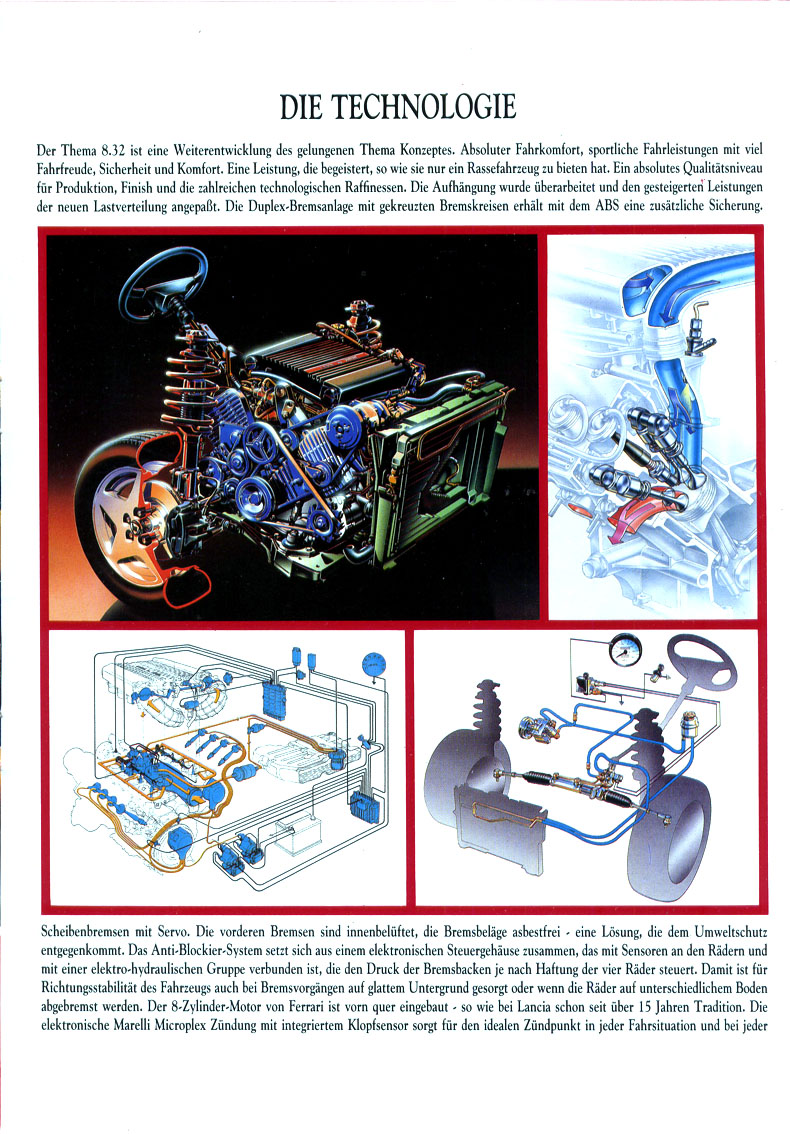 DIE TECHNOLOGIE

Der Thema 8.32 ist eine Weiterentwicklung des gelungenen Thema Konzeptes. Absoluter Fahrkomfort, sportliche Fahrleistungen mit viel Fahrfreude, Sicherheit und Komfort. Eine Leistung, die begeistert, so wie sie nur ein Rassefahrzeug zu bieten hat. Ein absolutes Qualitätsniveau für Produktion, Finish und die zahlreichen technologischen Raffinessen. Die Aufhängung wurde überarbeitet und den gesteigerten Leistungen der neuen Lastverteilung angepaßt. Die Duplex-Bremsanlage mit gekreuzten Bremskreisen erhält mit dem ABS eine zusätzliche Sicherung.

Scheibenbremsen mit Servo. Die vorderen Bremsen sind innenbelüftet, die Bremsbeläge asbestfrei - eine Lösung, die dem Umweltschutz entgegenkommt. Das Anti-Blockier-System setzt sich aus einem elektronischen Steuergehäuse zusammen, das mit Sensoren an den Rädern und mit einer elektro-hydraulischen Gruppe verbunden ist, die den Druck der Bremsbacken je nach Haftung der vier Räder steuert. Damit ist für Richtungsstabilität des Fahrzeugs auch bei Bremsvorgängen auf glattem Untergrund gesorgt oder wenn die Räder auf unterschiedlichem Boden abgebremst werden. Der 8-Zylinder-Motor von Ferrari ist vorn quer eingebaut - so wie bei Lancia schon seit über 15 Jahren Tradition. Die elektronische Marelli Microplex Zündung mit integriertem Klopfsensor sorgt für den idealen Zündpunkt in jeder Fahrsituation und bei jeder