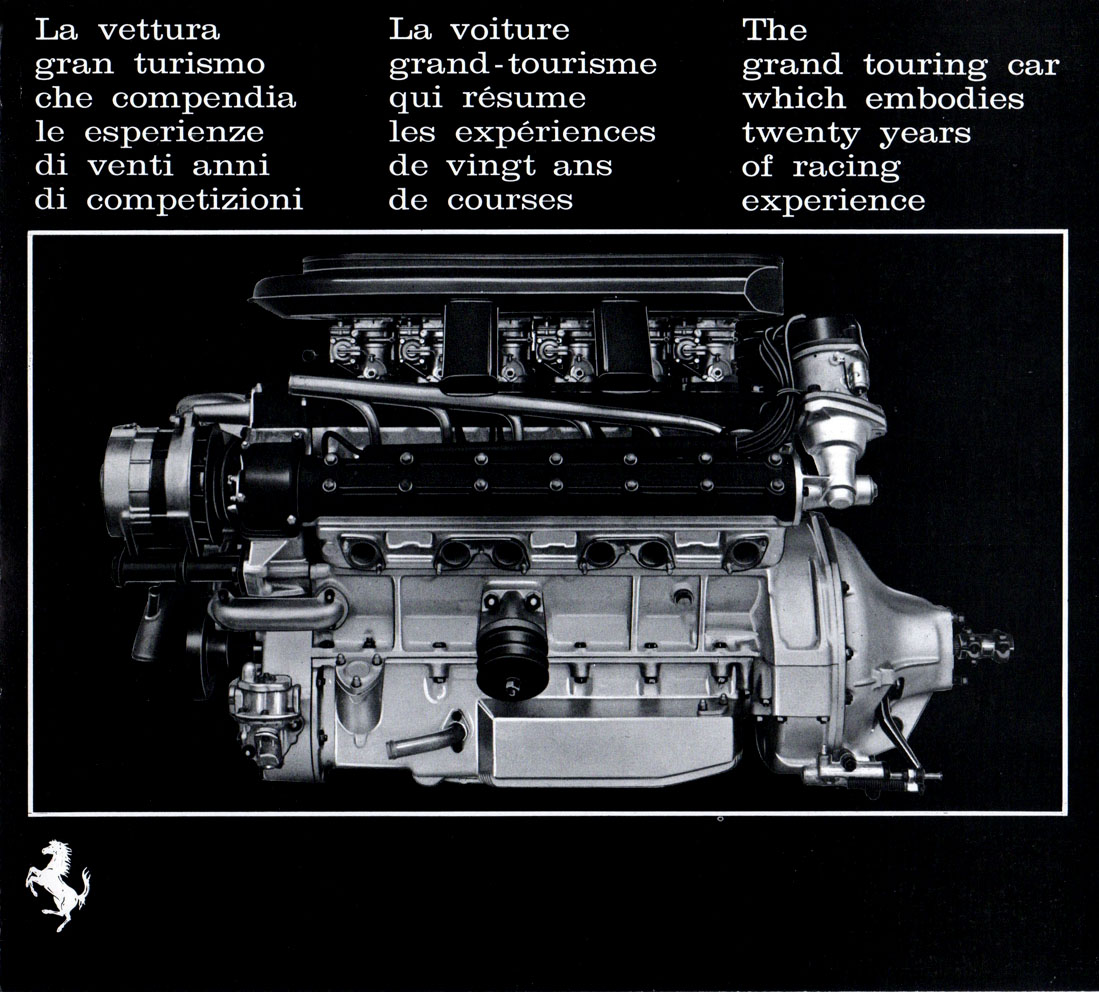 La vettura gran turismo che compendia le esperienze di venti anni di competizioni

La voiture grand-tourisme qui résume les expériences de vingt ans de courses

The grand touring car which embodies twenty years of racing experience