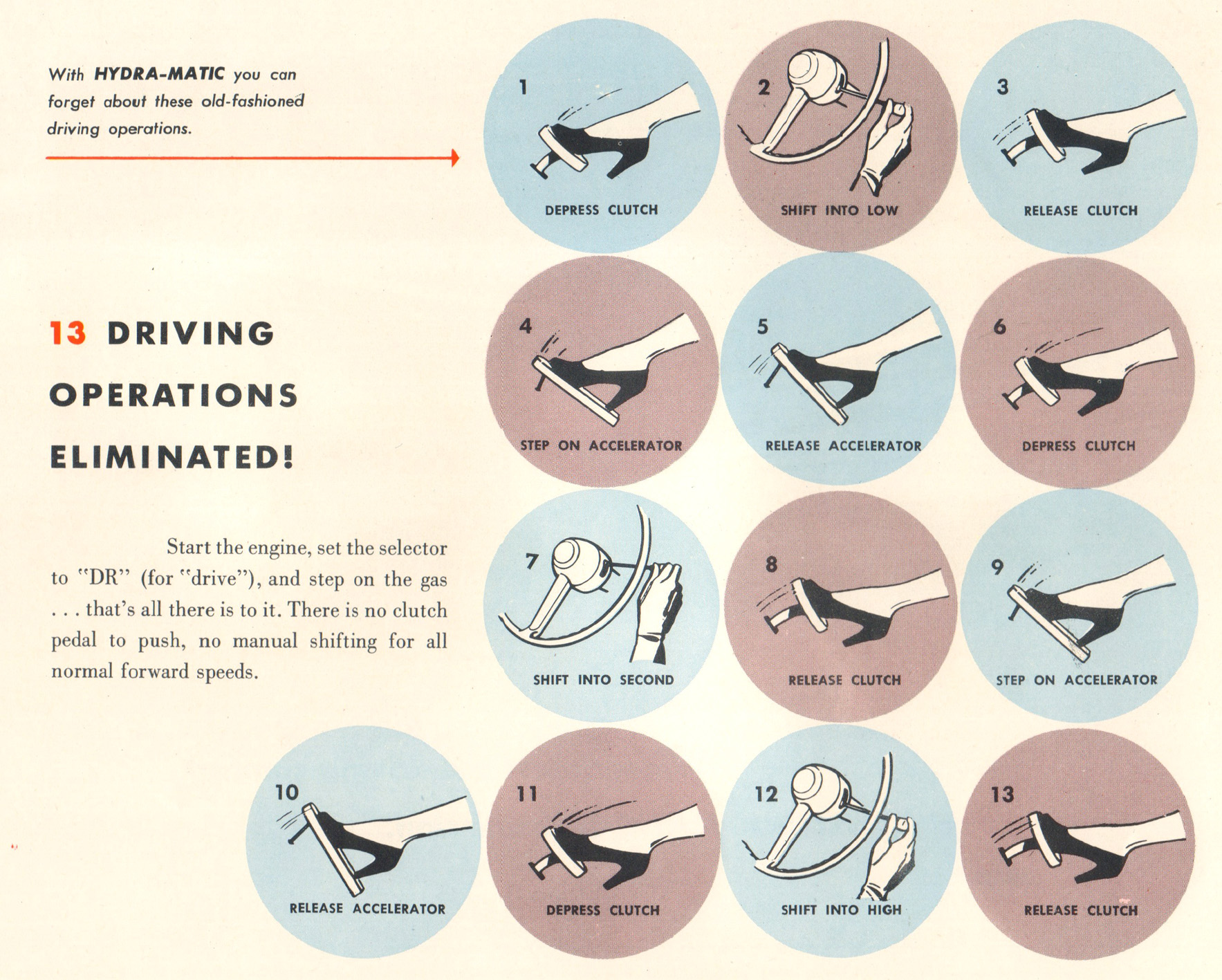 With HYDRA-MATIC you can forget about these old-fashioned driving operations.

13 DRIVING OPERATIONS ELIMINATED!

Start the engine, set the selector to "DR" (for "drive"), and step on the gas . . . that's all there is to it. There is no clutch pedal to push, no manual shifting for all normal forward speeds.

1
DEPRESS CLUTCH

2
SHIFT INTO LOW

3
RELEASE CLUTCH

4
STEP ON ACCELERATOR

5
RELEASE ACCELERATOR

6
DEPRESS CLUTCH

7
SHIFT INTO SECOND

8
RELEASE CLUTCH

9
STEP ON ACCELERATOR

10
RELEASE ACCELERATOR

11
DEPRESS CLUTCH

12
SHIFT INTO HIGH

13
RELEASE CLUTCH